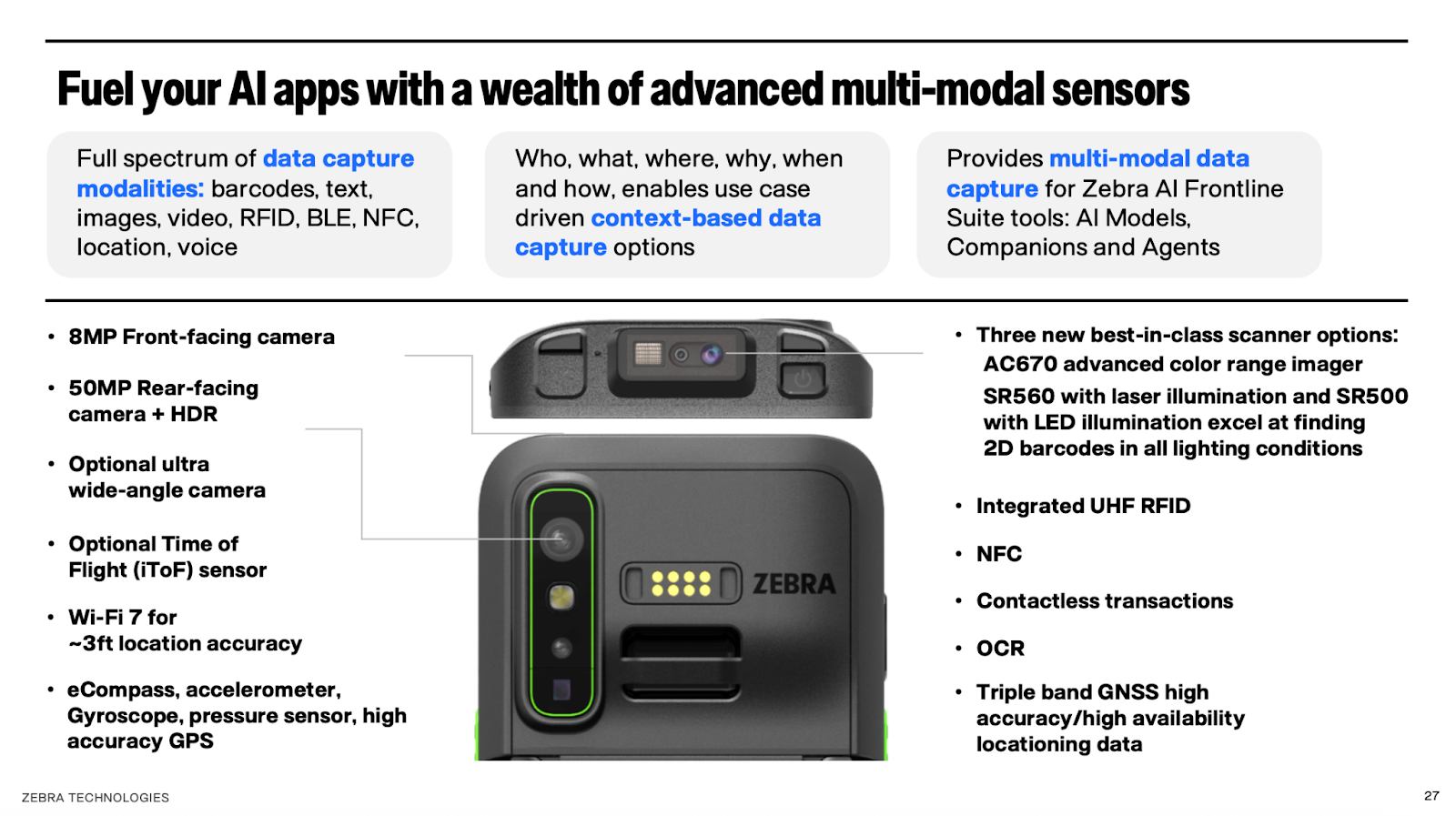 Fuel your AI apps with a wealth of advanced multi-modal sensors

Full spectrum of data capture modalities: barcodes, text, images, video, RFID, BLE, NFC, location, voice

Who, what, where, why, when and how, enables use case driven context-based data capture options

Provides multi-modal data capture for Zebra AI Frontline Suite tools: AI Models, Companions and Agents

• 8MP Front-facing camera

• 50MP Rear-facing camera + HDR

• Optional ultra wide-angle camera

• Optional Time of Flight (iToF) sensor

• Wi-Fi 7 for ~3ft location accuracy

• eCompass, accelerometer, Gyroscope, pressure sensor, high accuracy GPS

ZEBRA

• Three new best-in-class scanner options:
AC670 advanced color range imager
SR560 with laser illumination and SR500 with LED illumination excel at finding 2D barcodes in all lighting conditions

• Integrated UHF RFID

• NFC

• Contactless transactions

• OCR

• Triple band GNSS high accuracy/high availability locationing data

ZEBRA TECHNOLOGIES

27